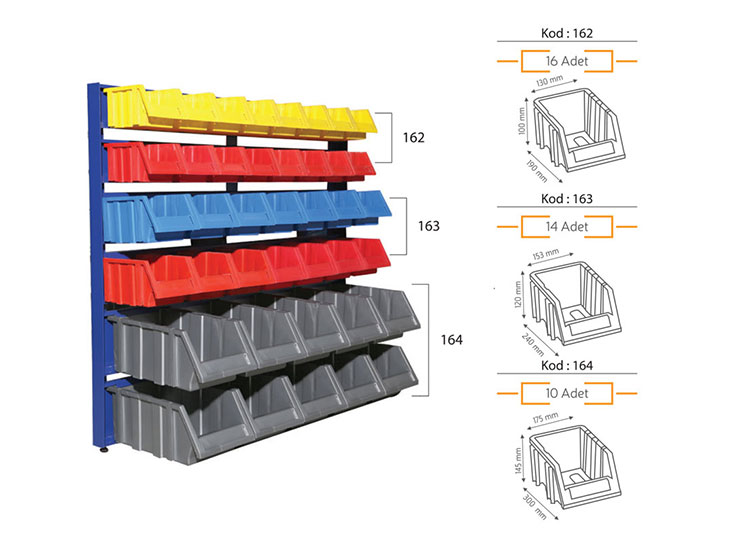 162

163

164

Kod : 162

16 Adet

130 mm

100 mm

190 mm

Kod : 163

14 Adet

153 mm

120 mm

240 mm

Kod : 164

10 Adet

175 mm

145 mm

300 mm