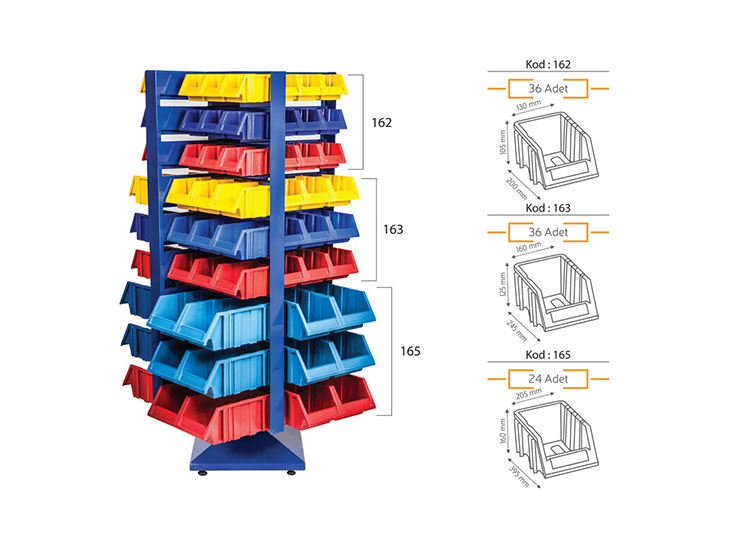 162

163

165

Kod : 162

36 Adet

130 mm

105 mm

200 mm

Kod : 163

36 Adet

160 mm

125 mm

245 mm

Kod : 165

24 Adet

205 mm

160 mm

395 mm